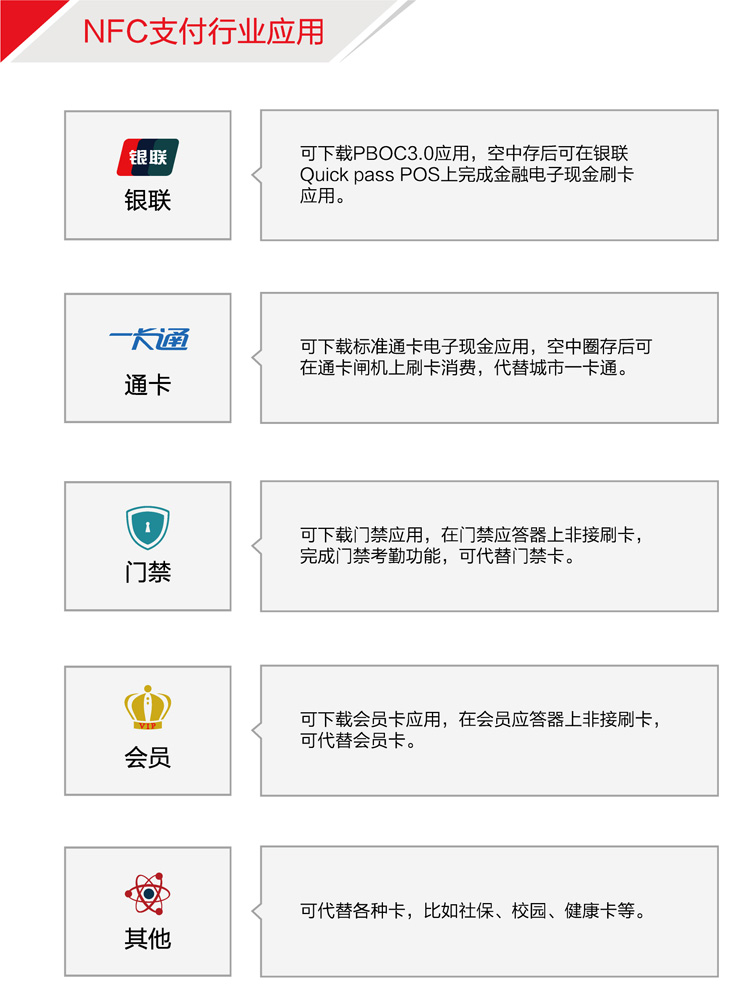 NFC支付行业应用

银联
银联

可下载PBOC3.0应用，空中存后可在银联Quick pass POS上完成金融电子现金刷卡应用。

一卡通
通卡

可下载标准通卡电子现金应用，空中圈存后可在通卡闸机上刷卡消费，代替城市一卡通。

门禁

可下载门禁应用，在门禁应答器上非接刷卡，完成门禁考勤功能，可代替门禁卡。

VIP
会员

可下载会员卡应用，在会员应答器上非接刷卡，可代替会员卡。

其他

可代替各种卡，比如社保、校园、健康卡等。